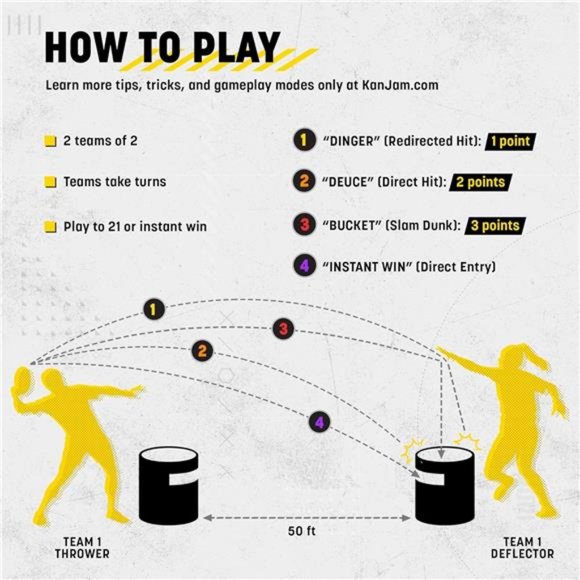 HOW TO PLAY

Learn more tips, tricks, and gameplay modes only at KanJam.com

2 teams of 2

Teams take turns

Play to 21 or instant win

1 "DINGER" (Redirected Hit): 1 point

2 "DEUCE" (Direct Hit): 2 points

3 "BUCKET" (Slam Dunk): 3 points

4 "INSTANT WIN" (Direct Entry)

1

3

2

4

50 ft

TEAM 1 THROWER

TEAM 1 DEFLECTOR